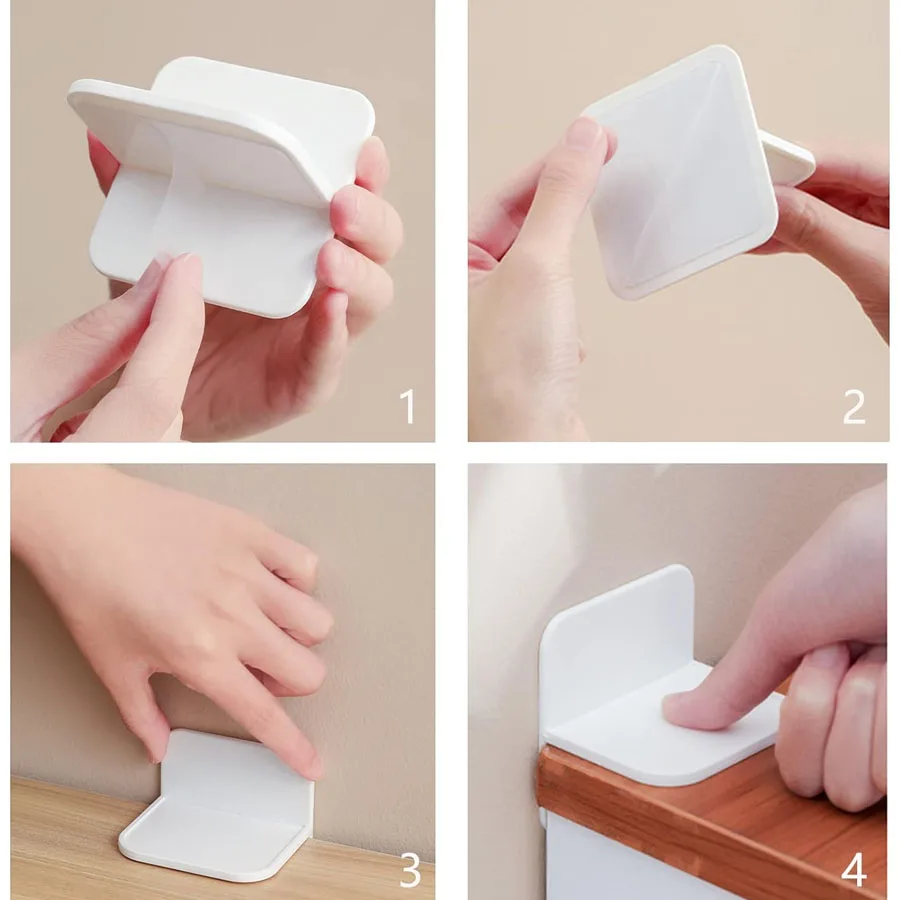 1

2

3

4