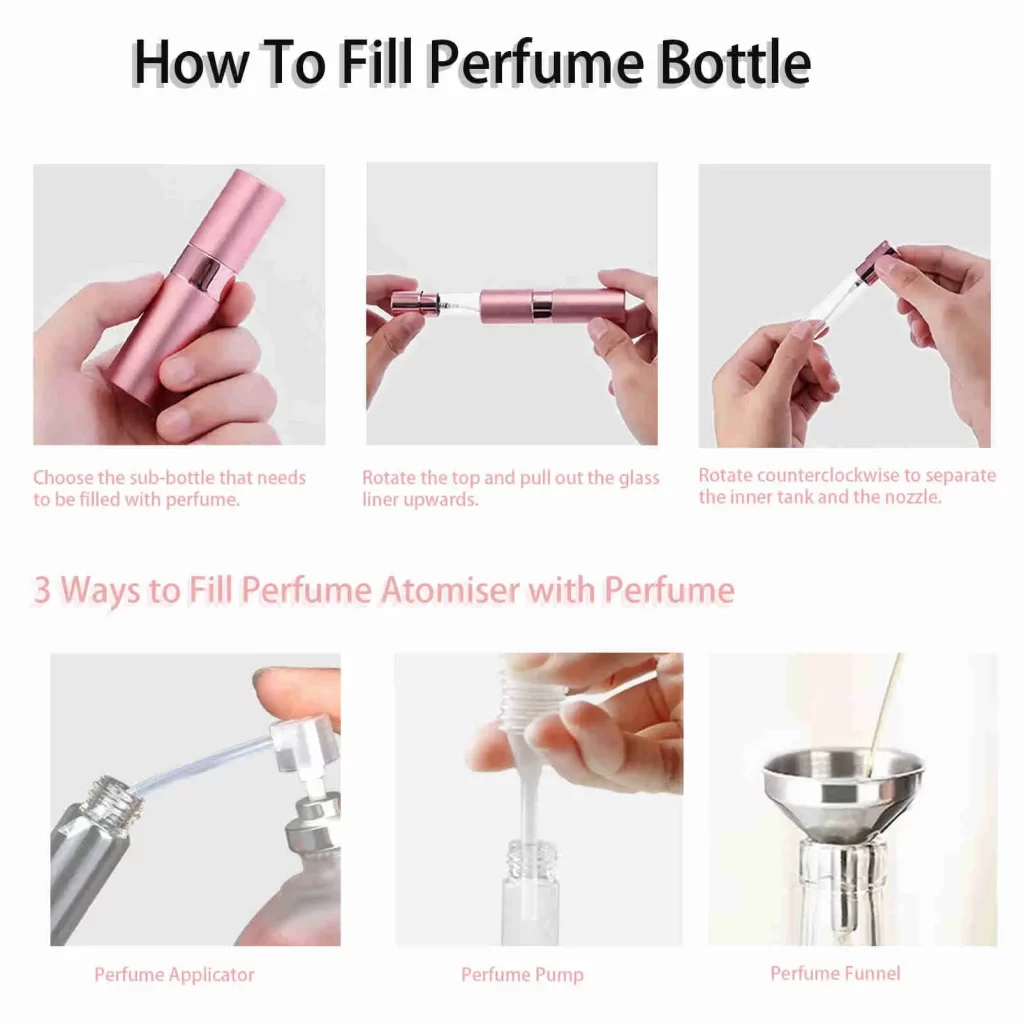 How To Fill Perfume Bottle

Choose the sub-bottle that needs to be filled with perfume.

Rotate the top and pull out the glass liner upwards.

Rotate counterclockwise to separate the inner tank and the nozzle.

3 Ways to Fill Perfume Atomiser with Perfume

Perfume Applicator

Perfume Pump

Perfume Funnel