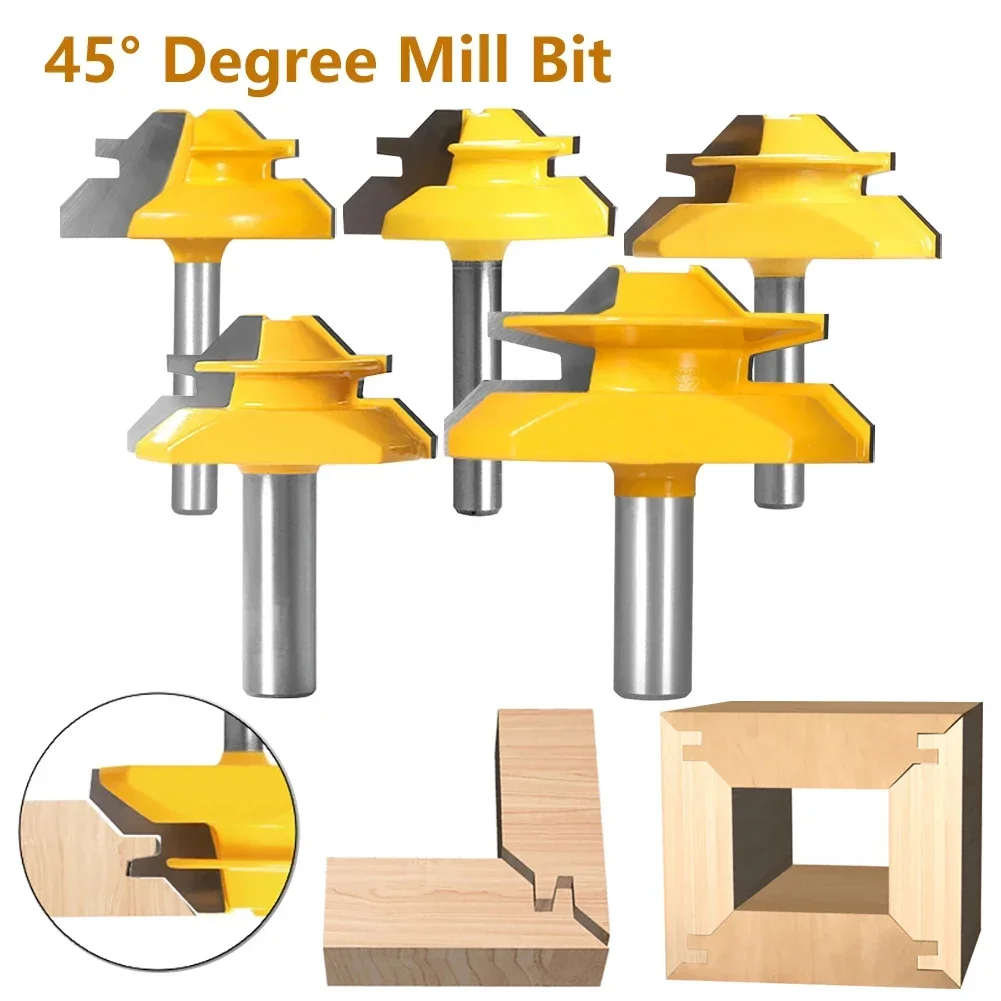 45° Degree Mill Bit