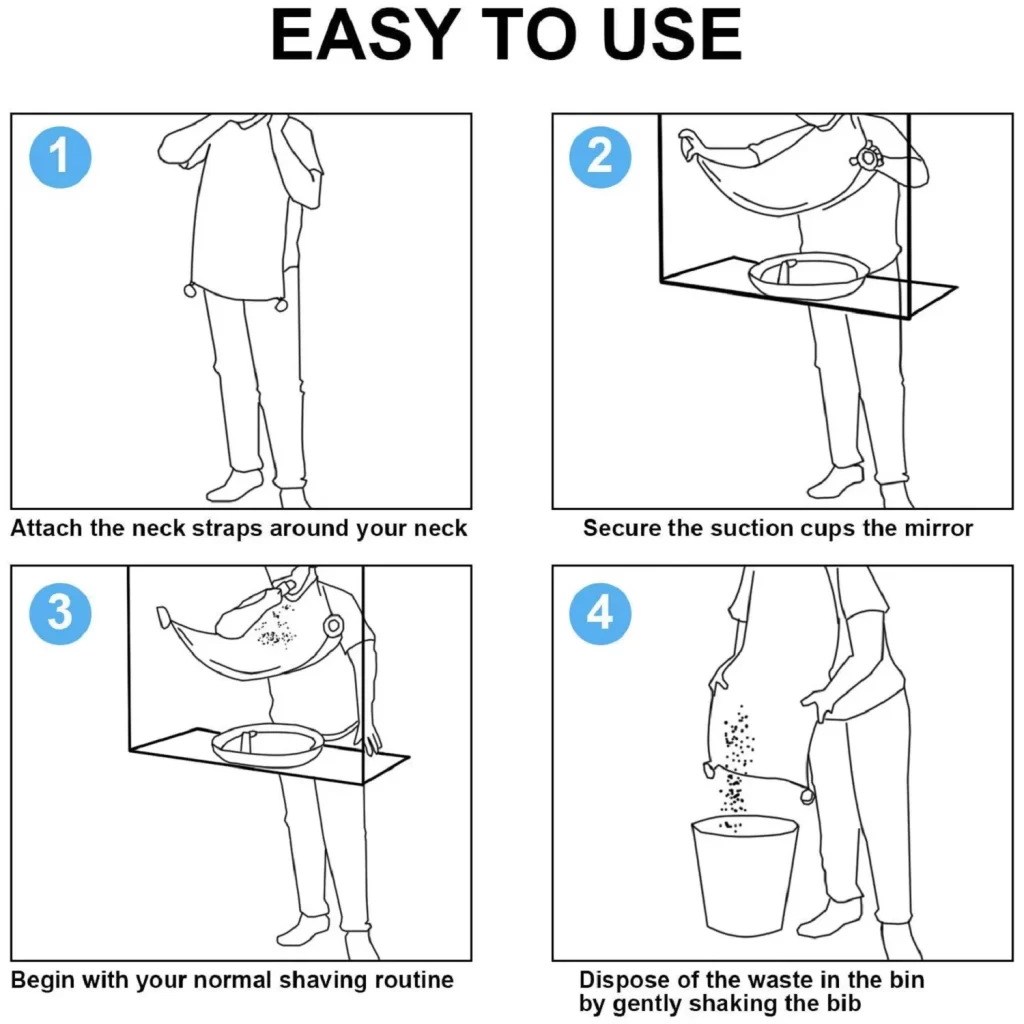 EASY TO USE

1

Attach the neck straps around your neck

2

Secure the suction cups the mirror

3

Begin with your normal shaving routine

4

Dispose of the waste in the bin by gently shaking the bib