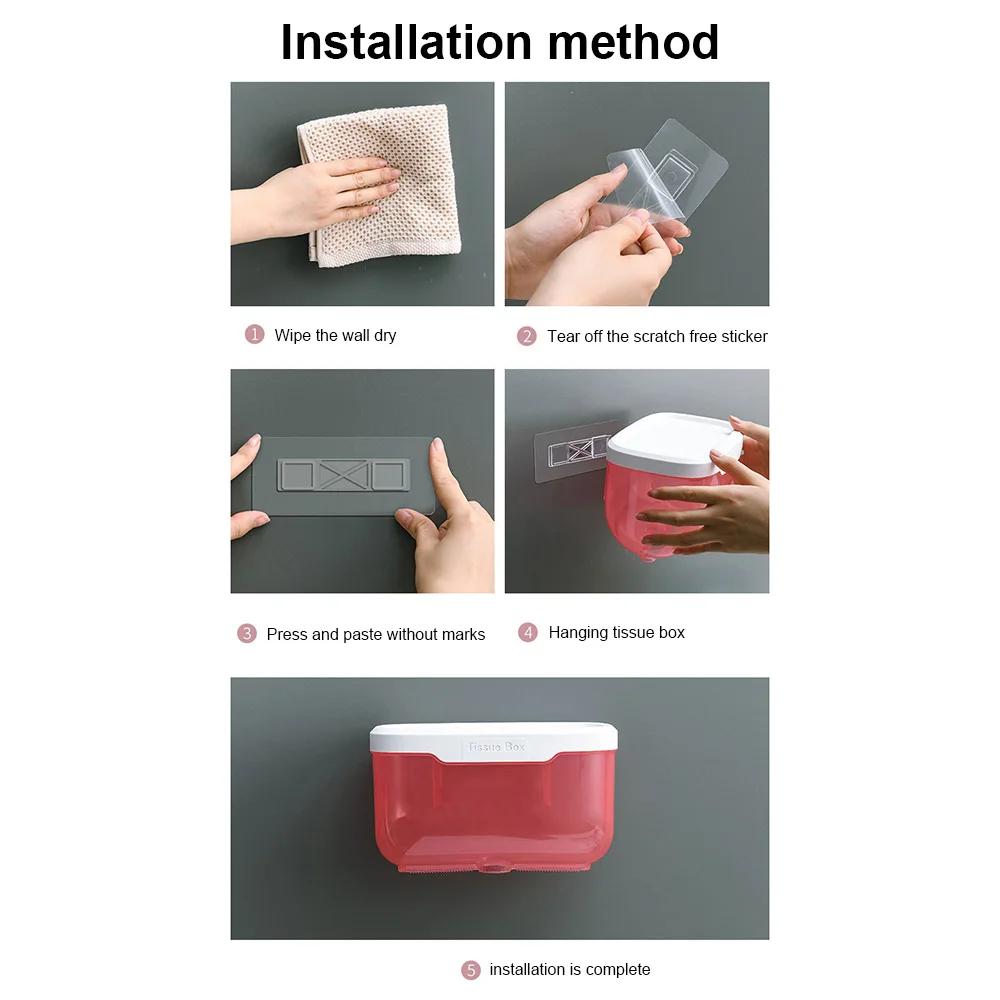 Installation method

1 Wipe the wall dry

2 Tear off the scratch free sticker

3 Press and paste without marks

4 Hanging tissue box

Tissue Box

5 installation is complete