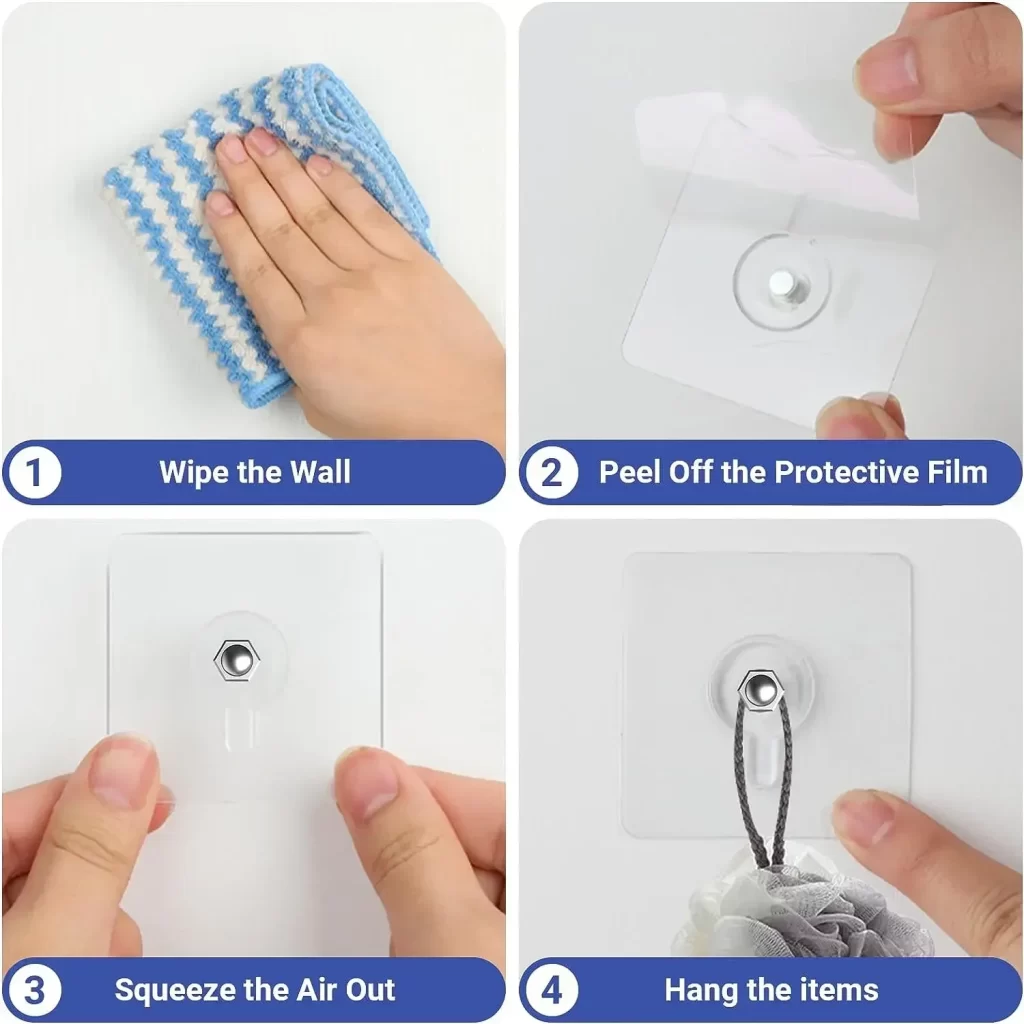 1 Wipe the Wall

2 Peel Off the Protective Film

3 Squeeze the Air Out

4 Hang the items