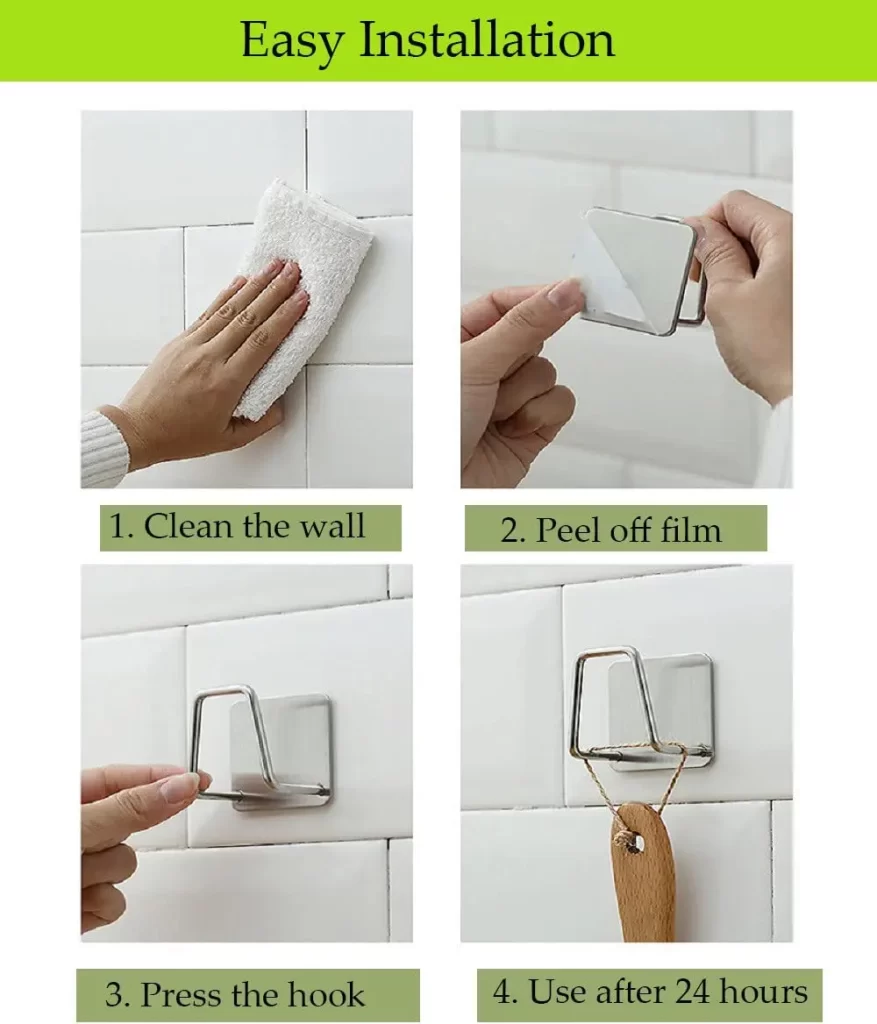 Easy Installation

1. Clean the wall

2. Peel off film

3. Press the hook

4. Use after 24 hours