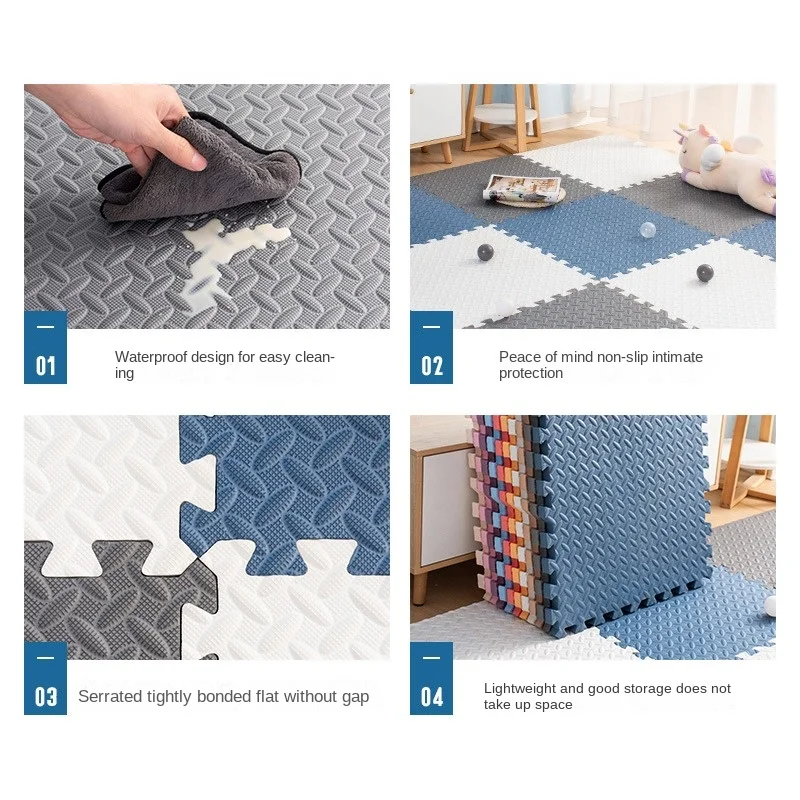 01

Waterproof design for easy cleaning

02

Peace of mind non-slip intimate protection

03

Serrated tightly bonded flat without gap

04

Lightweight and good storage does not take up space