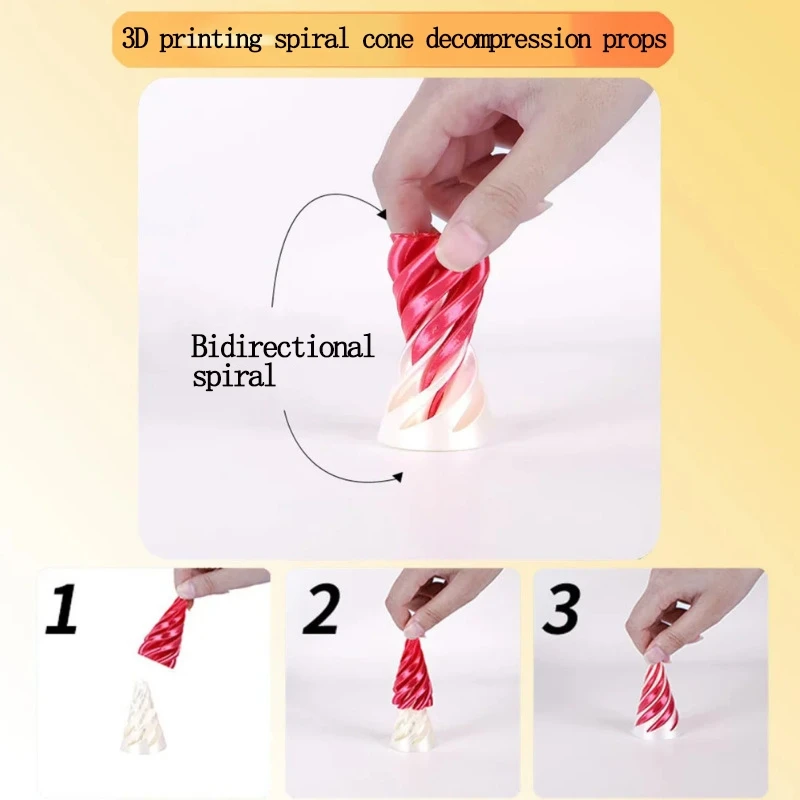 3D printing spiral cone decompression props

Bidirectional spiral

1

2

3