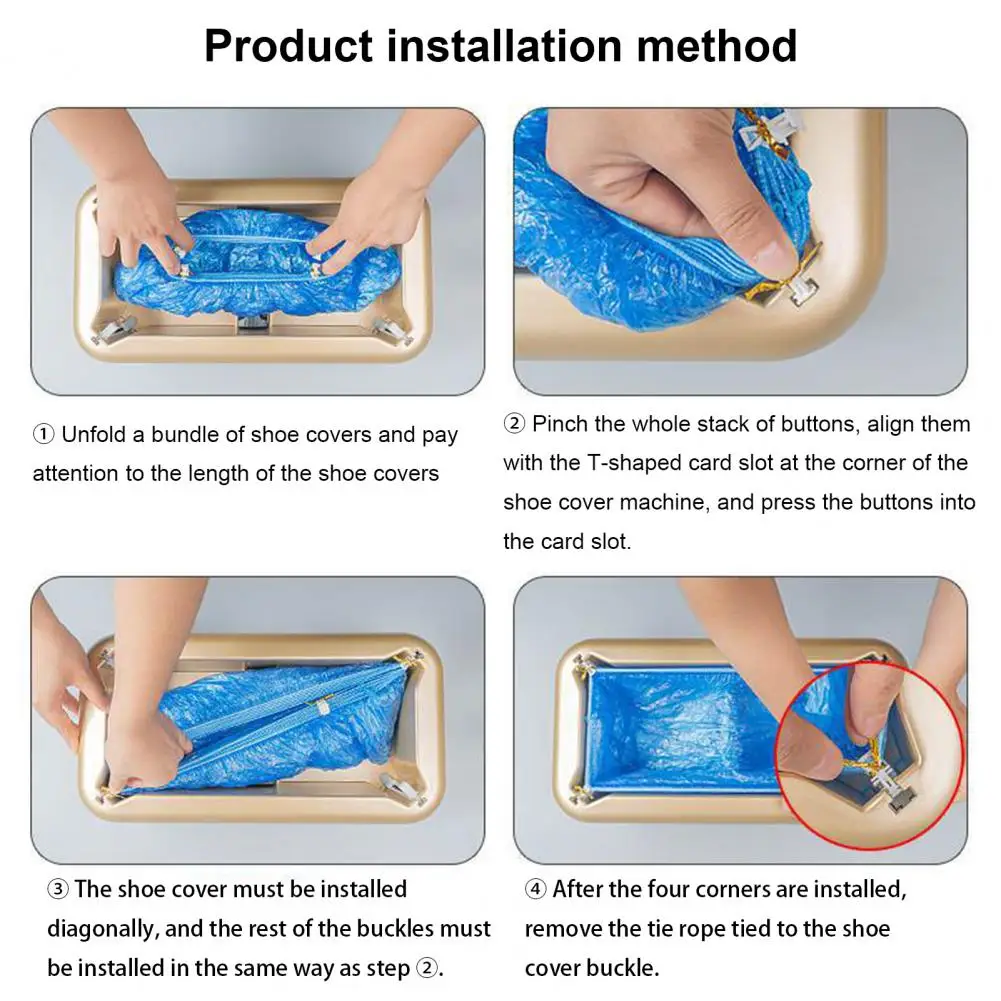 Product installation method

① Unfold a bundle of shoe covers and pay attention to the length of the shoe covers

② Pinch the whole stack of buttons, align them with the T-shaped card slot at the corner of the shoe cover machine, and press the buttons into the card slot.

③ The shoe cover must be installed diagonally, and the rest of the buckles must be installed in the same way as step ②.

④ After the four corners are installed, remove the tie rope tied to the shoe cover buckle.