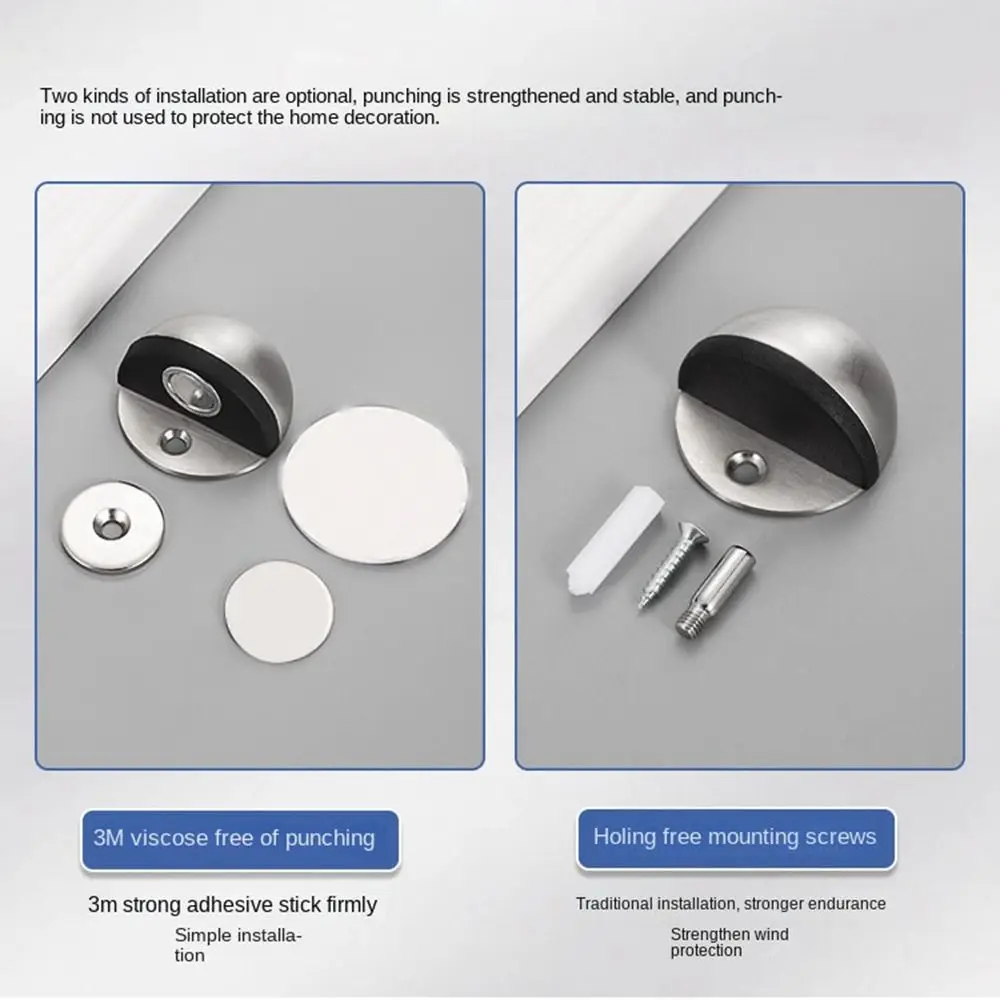 Two kinds of installation are optional, punching is strengthened and stable, and punching is not used to protect the home decoration.

3M viscose free of punching

3m strong adhesive stick firmly

Simple installation

Holing free mounting screws

Traditional installation, stronger endurance

Strengthen wind protection