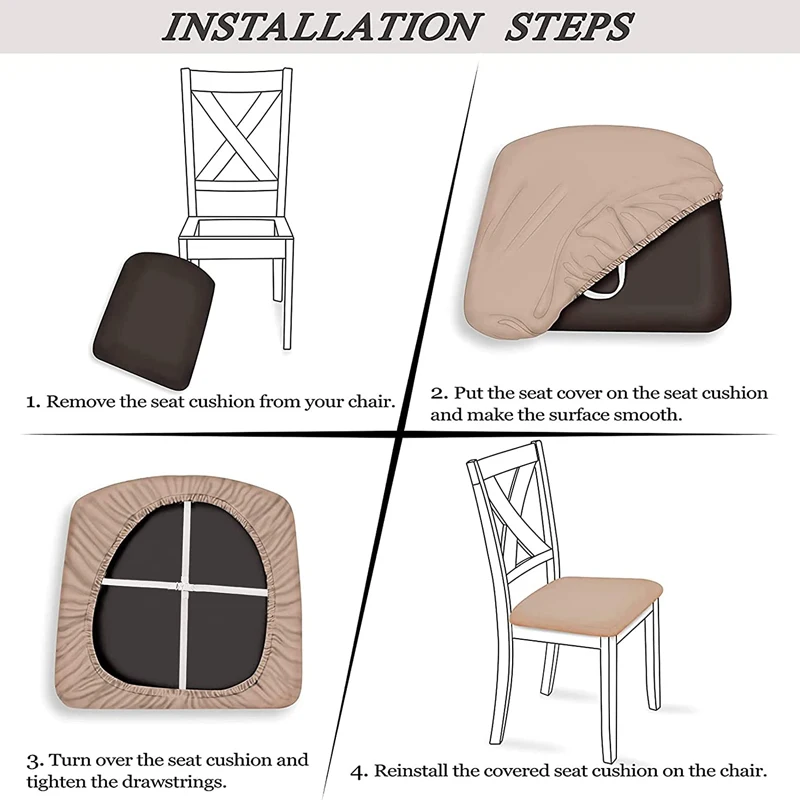 INSTALLATION STEPS

1. Remove the seat cushion from your chair.

2. Put the seat cover on the seat cushion and make the surface smooth.

3. Turn over the seat cushion and tighten the drawstrings.

4. Reinstall the covered seat cushion on the chair.