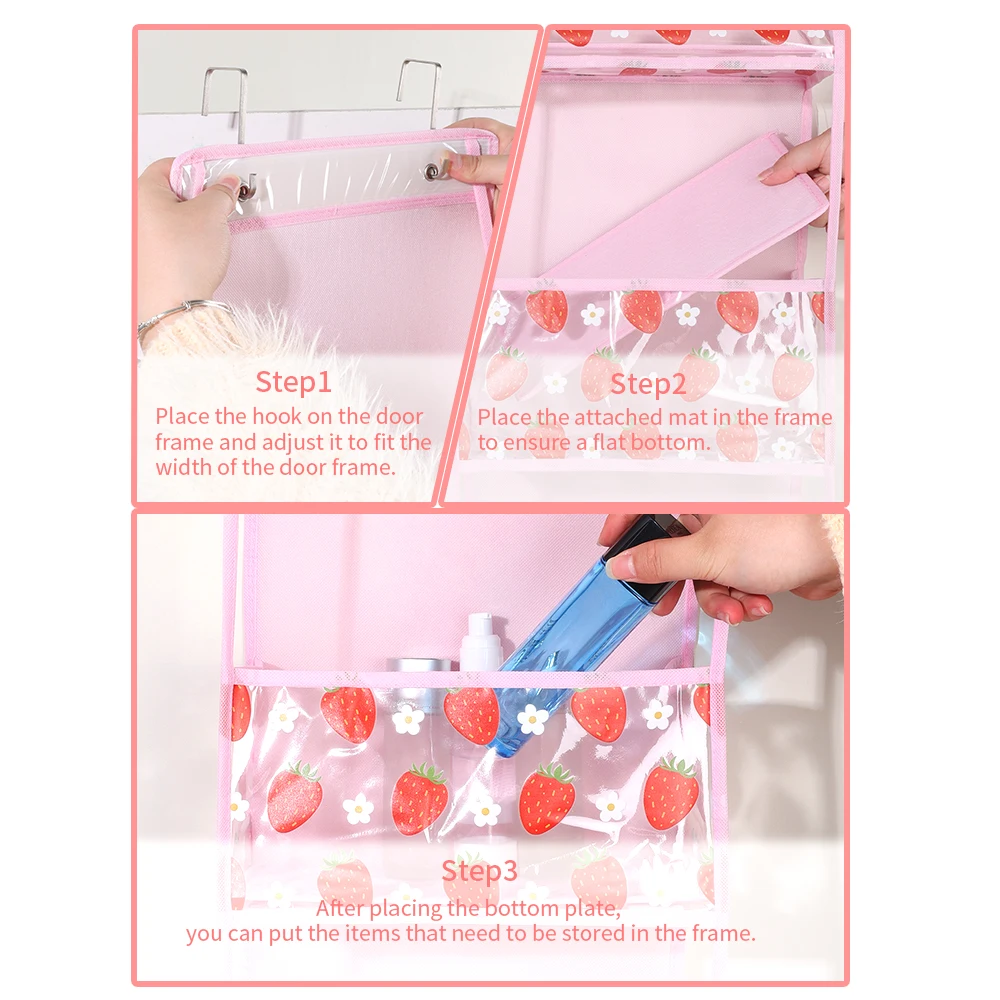 Step1
Place the hook on the door frame and adjust it to fit the width of the door frame.

Step2
Place the attached mat in the frame to ensure a flat bottom.

Step3
After placing the bottom plate, you can put the items that need to be stored in the frame.